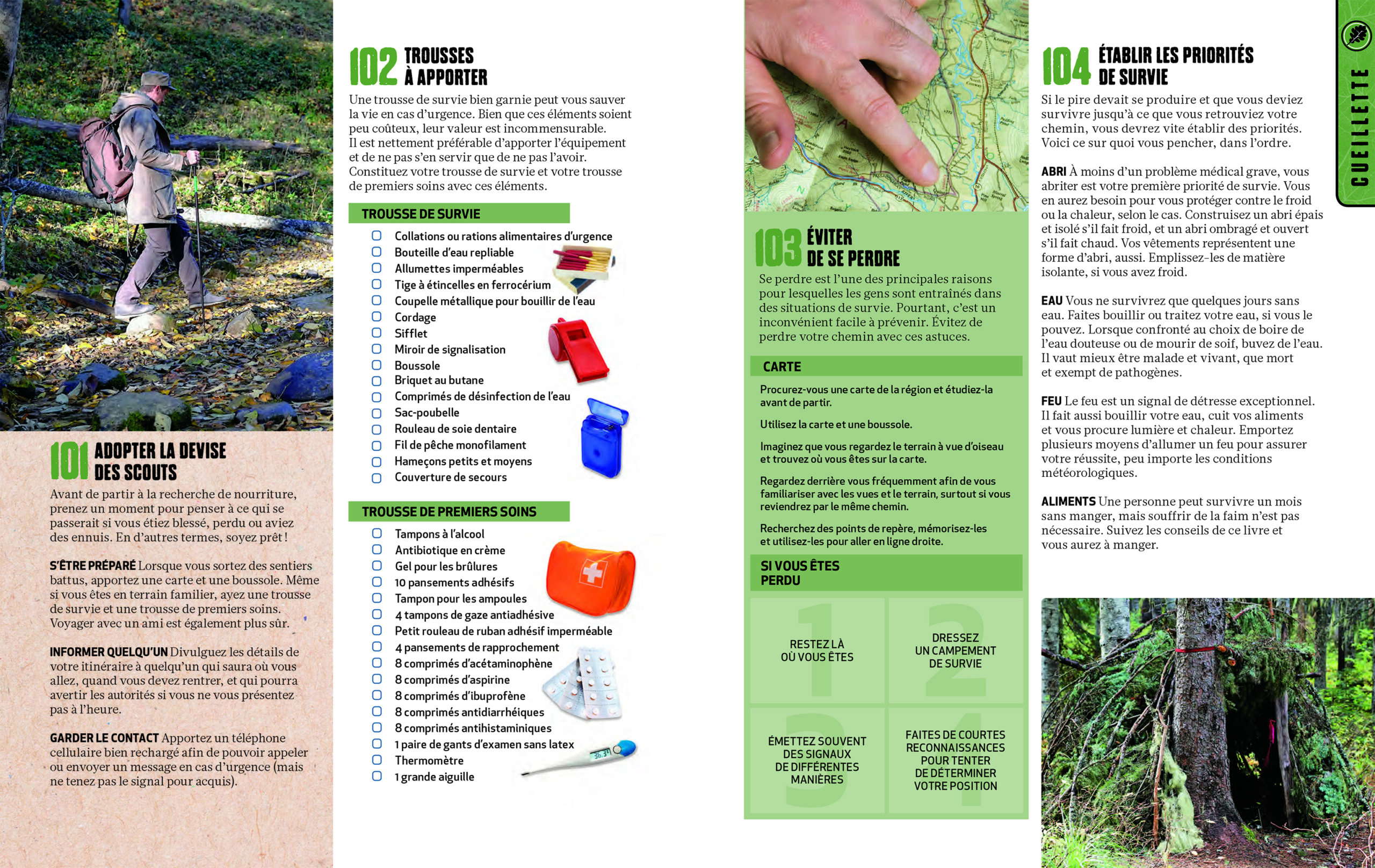 101 ADOPTER LA DEVISE DES SCOUTS

Avant de partir à la recherche de nourriture, prenez un moment pour penser à ce qui se passerait si vous étiez blessé, perdu ou aviez des ennuis. En d'autres termes, soyez prêt !

S'ÊTRE PRÉPARÉ Lorsque vous sortez des sentiers battus, apportez une carte et une boussole. Même si vous êtes en terrain familier, ayez une trousse de survie et une trousse de premiers soins. Voyager avec un ami est également plus sûr.

INFORMER QUELQU'UN Divulguez les détails de votre itinéraire à quelqu'un qui saura où vous allez, quand vous devez rentrer, et qui pourra avertir les autorités si vous ne vous présentez pas à l'heure.

GARDER LE CONTACT Apportez un téléphone cellulaire bien rechargé afin de pouvoir appeler ou envoyer un message en cas d'urgence (mais ne tenez pas le signal pour acquis).

102 TROUSSES À APPORTER

Une trousse de survie bien garnie peut vous sauver la vie en cas d'urgence. Bien que ces éléments soient peu coûteux, leur valeur est incommensurable. Il est nettement préférable d'apporter l'équipement et de ne pas s'en servir que de ne pas l'avoir. Constituez votre trousse de survie et votre trousse de premiers soins avec ces éléments.

TROUSSE DE SURVIE
Collations ou rations alimentaires d'urgence
Bouteille d'eau repliable
Allumettes imperméables
Tige à étincelles en ferrocérium
Coupelle métallique pour bouillir de l'eau
Cordage
Sifflet
Miroir de signalisation
Boussole
Briquet au butane
Comprimés de désinfection de l'eau
Sac-poubelle
Rouleau de soie dentaire
Fil de pêche monofilament
Hameçons petits et moyens
Couverture de secours

TROUSSE DE PREMIERS SOINS
Tampons à l'alcool
Antibiotique en crème
Gel pour les brûlures
10 pansements adhésifs
Tampon pour les ampoules
4 tampons de gaze antiadhésive
Petit rouleau de ruban adhésif imperméable
4 pansements de rapprochement
8 comprimés d'acétaminophène
8 comprimés d'aspirine
8 comprimés d'ibuprofène
8 comprimés antidiarrhéiques
8 comprimés antihistaminiques
1 paire de gants d'examen sans latex
Thermomètre
1 grande aiguille

103 ÉVITER DE SE PERDRE

Se perdre est l'une des principales raisons pour lesquelles les gens sont entraînés dans des situations de survie. Pourtant, c'est un inconvénient facile à prévenir. Évitez de perdre votre chemin avec ces astuces.

CARTE
Procurez-vous une carte de la région et étudiez-la avant de partir.

Utilisez la carte et une boussole.

Imaginez que vous regardez le terrain à vue d'oiseau et trouvez où vous êtes sur la carte.

Regardez derrière vous fréquemment afin de vous familiariser avec les vues et le terrain, surtout si vous reviendrez par le même chemin.

Recherchez des points de repère, mémorisez-les et utilisez-les pour aller en ligne droite.

SI VOUS ÊTES PERDU
1 RESTEZ LÀ OÙ VOUS ÊTES
2 DRESSEZ UN CAMPEMENT DE SURVIE
3 ÉMETTEZ SOUVENT DES SIGNAUX DE DIFFÉRENTES MANIÈRES
4 FAITES DE COURTES RECONNAISSANCES POUR TENTER DE DÉTERMINER VOTRE POSITION

104 ÉTABLIR LES PRIORITÉS DE SURVIE

Si le pire devait se produire et que vous deviez survivre jusqu'à ce que vous retrouviez votre chemin, vous devrez vite établir des priorités. Voici ce sur quoi vous pencher, dans l'ordre.

ABRI À moins d'un problème médical grave, vous abriter est votre première priorité de survie. Vous en aurez besoin pour vous protéger contre le froid ou la chaleur, selon le cas. Construisez un abri épais et isolé s'il fait froid, et un abri ombragé et ouvert s'il fait chaud. Vos vêtements représentent une forme d'abri, aussi. Emplissez-les de matière isolante, si vous avez froid.

EAU Vous ne survivrez que quelques jours sans eau. Faites bouillir ou traitez votre eau, si vous le pouvez. Lorsque confronté au choix de boire de l'eau douteuse ou de mourir de soif, buvez de l'eau. Il vaut mieux être malade et vivant, que mort et exempt de pathogènes.

FEU Le feu est un signal de détresse exceptionnel. Il fait aussi bouillir votre eau, cuit vos aliments et vous procure lumière et chaleur. Emportez plusieurs moyens d'allumer un feu pour assurer votre réussite, peu importe les conditions météorologiques.

ALIMENTS Une personne peut survivre un mois sans manger, mais souffrir de la faim n'est pas nécessaire. Suivez les conseils de ce livre et vous aurez à manger.

CUEILLETTE